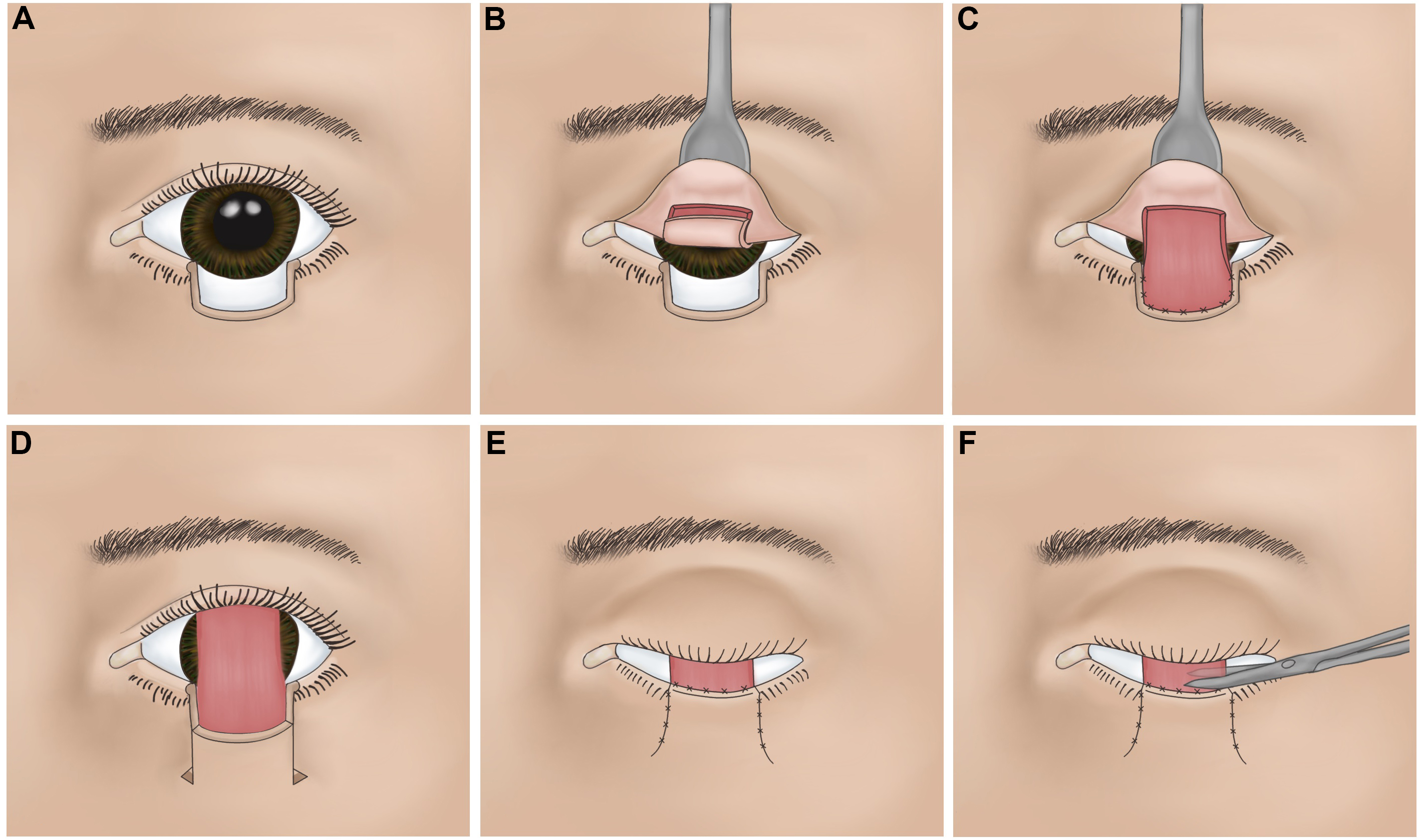 A
B
C
D
E
F